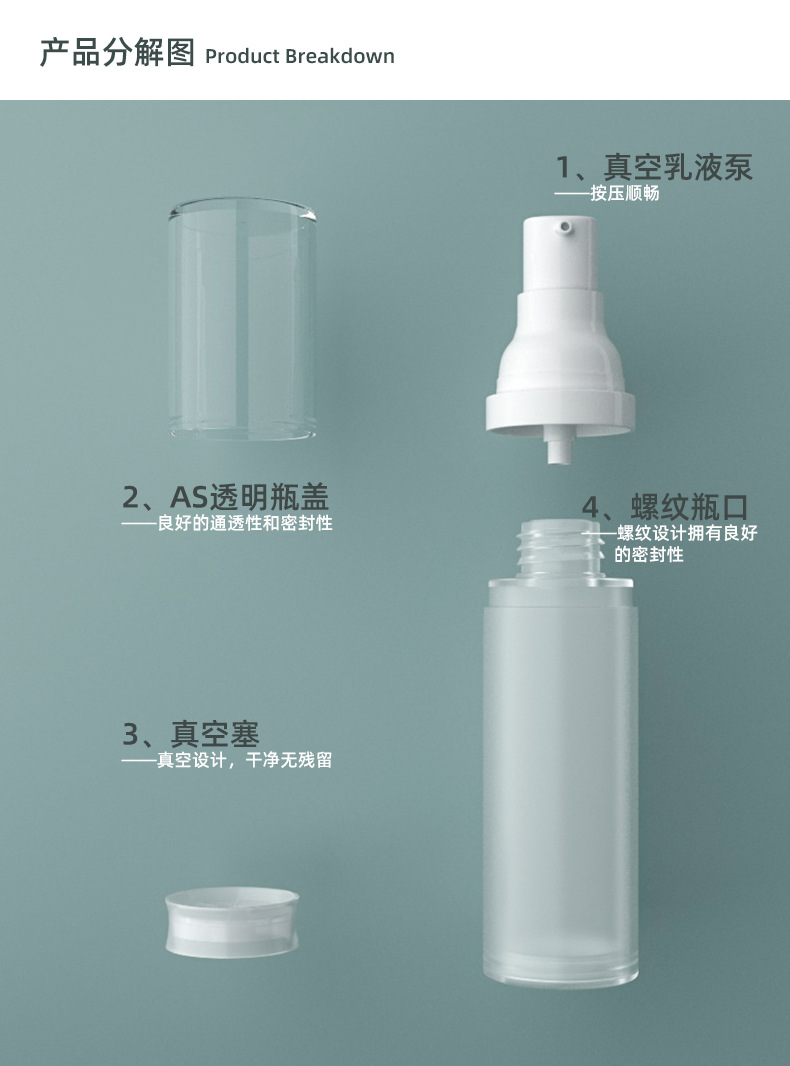 产品分解图 Product Breakdown

1、真空乳液泵
——按压顺畅

2、AS透明瓶盖
——良好的通透性和密封性

4、螺纹瓶口
——螺纹设计拥有良好的密封性

3、真空塞
——真空设计，干净无残留